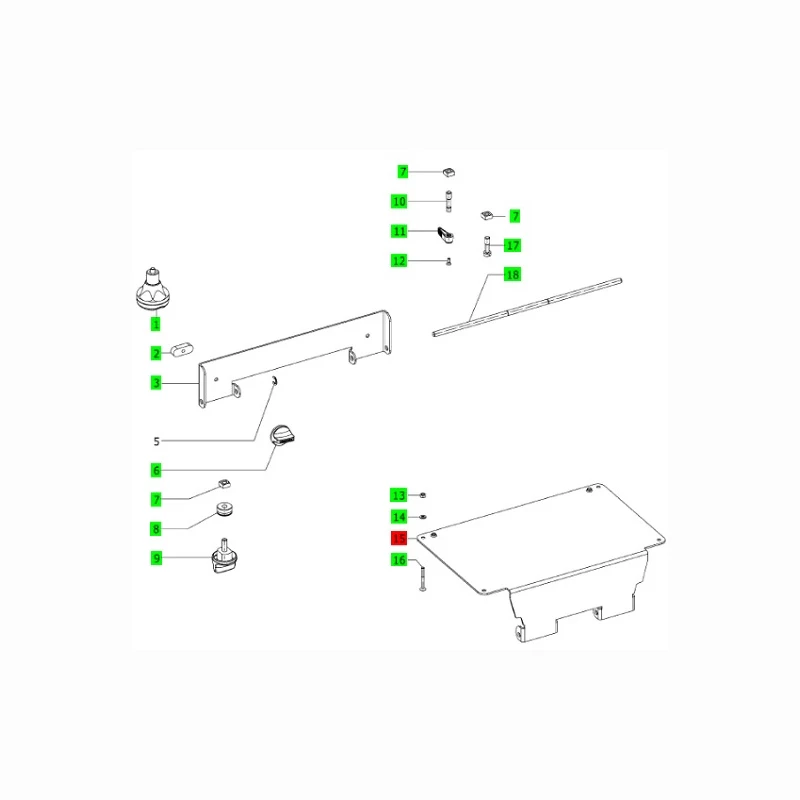 7
10
7
11
17
12
18
1
2
3
5
6
7
8
9
13
14
15
16