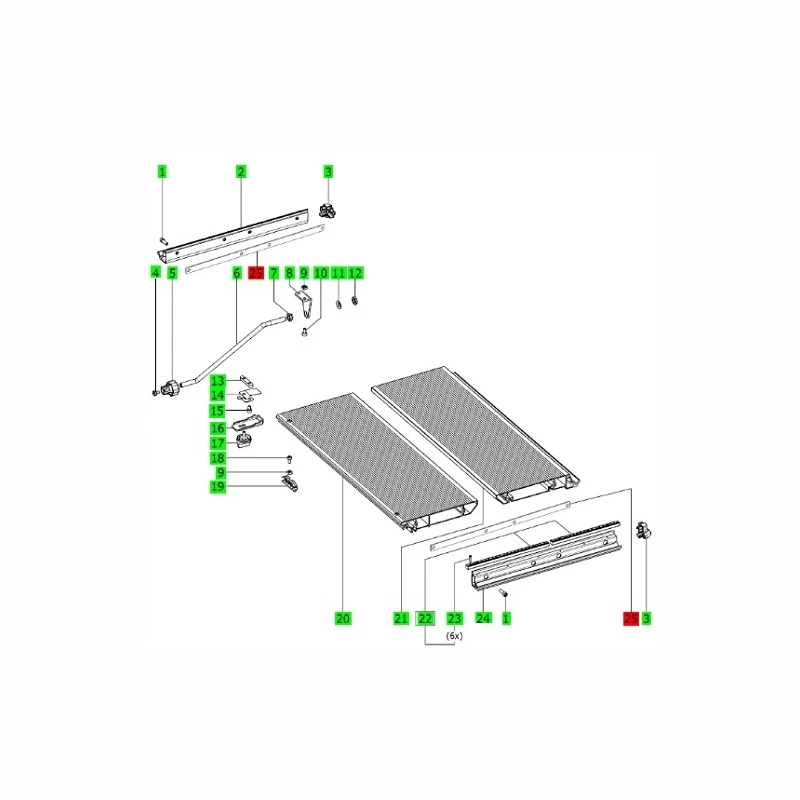 1
2
3
4
5
6
25
7
8
9
10
11
12
13
14
15
16
17
18
9
19
20
21
22
23
24
1
25
3
(6x)