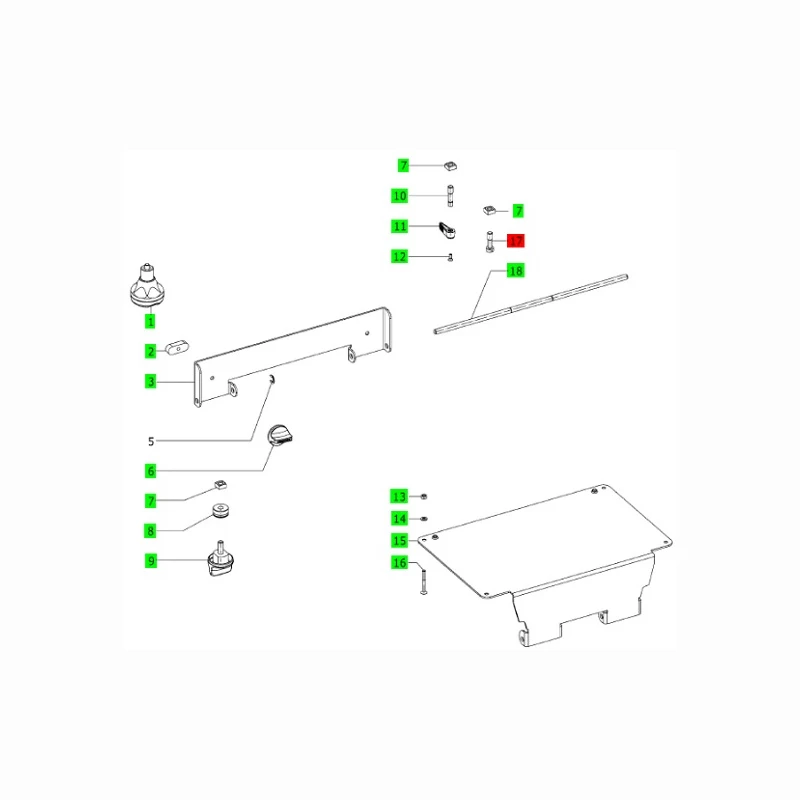 7
10
7
11
17
12
18
1
2
3
5
6
7
8
9
13
14
15
16